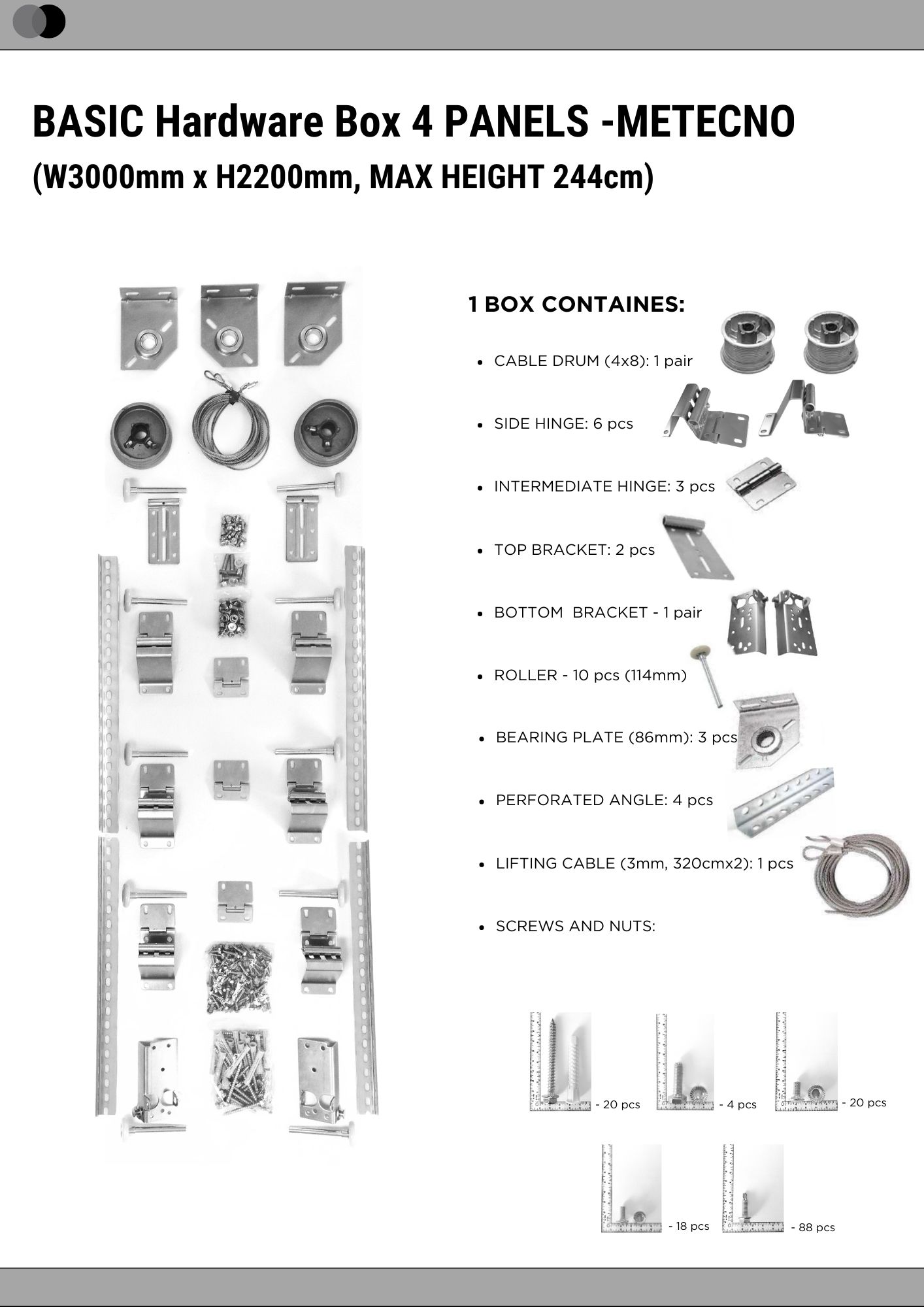 BASIC Hardware Box 4 PANELS -METECNO
(W3000mm x H2200mm, MAX HEIGHT 244cm)

1 BOX CONTAINES:

- CABLE DRUM (4x8): 1 pair
- SIDE HINGE: 6 pcs
- INTERMEDIATE HINGE: 3 pcs
- TOP BRACKET: 2 pcs
- BOTTOM BRACKET - 1 pair
- ROLLER - 10 pcs (114mm)
- BEARING PLATE (86mm): 3 pcs
- PERFORATED ANGLE: 4 pcs
- LIFTING CABLE (3mm, 320cmx2): 1 pcs
- SCREWS AND NUTS:

- 20 pcs
- 4 pcs
- 20 pcs
- 18 pcs
- 88 pcs